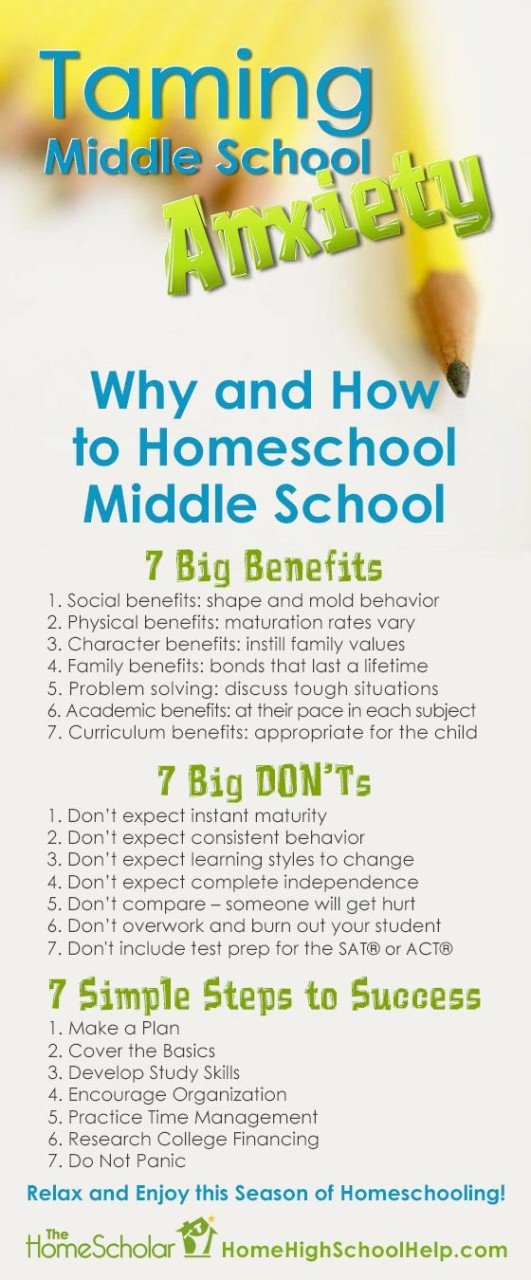 Taming Middle School Anxiety

Why and How to Homeschool Middle School

7 Big Benefits

1. Social benefits: shape and mold behavior
2. Physical benefits: maturation rates vary
3. Character benefits: instill family values
4. Family benefits: bonds that last a lifetime
5. Problem solving: discuss tough situations
6. Academic benefits: at their pace in each subject
7. Curriculum benefits: appropriate for the child

7 Big DON'Ts

1. Don't expect instant maturity
2. Don't expect consistent behavior
3. Don't expect learning styles to change
4. Don't expect complete independence
5. Don't compare – someone will get hurt
6. Don't overwork and burn out your student
7. Don't include test prep for the SAT® or ACT®

7 Simple Steps to Success

1. Make a Plan
2. Cover the Basics
3. Develop Study Skills
4. Encourage Organization
5. Practice Time Management
6. Research College Financing
7. Do Not Panic

Relax and Enjoy this Season of Homeschooling!

The HomeScholar HomeHighSchoolHelp.com