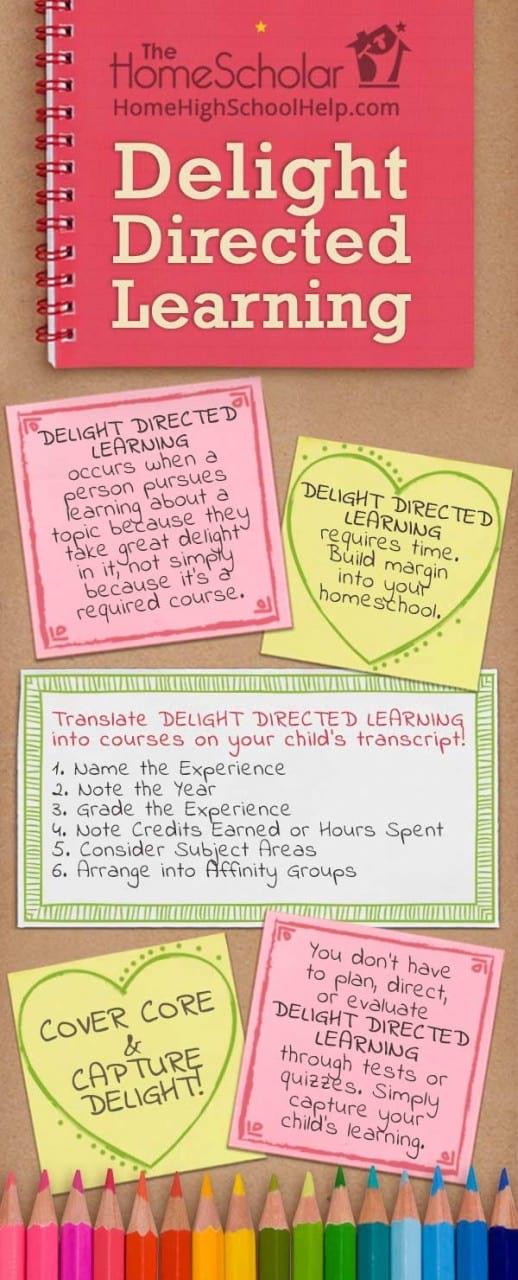 The HomeScholar
HomeHighSchoolHelp.com

Delight Directed Learning

DELIGHT DIRECTED LEARNING occurs when a person pursues learning about a topic because they take great delight in it, not simply because it's a required course.

DELIGHT DIRECTED LEARNING requires time. Build margin into your homeschool.

Translate DELIGHT DIRECTED LEARNING into courses on your child's transcript!
1. Name the Experience
2. Note the Year
3. Grade the Experience
4. Note Credits Earned or Hours Spent
5. Consider Subject Areas
6. Arrange into Affinity Groups

COVER CORE & CAPTURE DELIGHT!

You don't have to plan, direct, or evaluate DELIGHT DIRECTED LEARNING through tests or quizzes. Simply capture your child's learning.