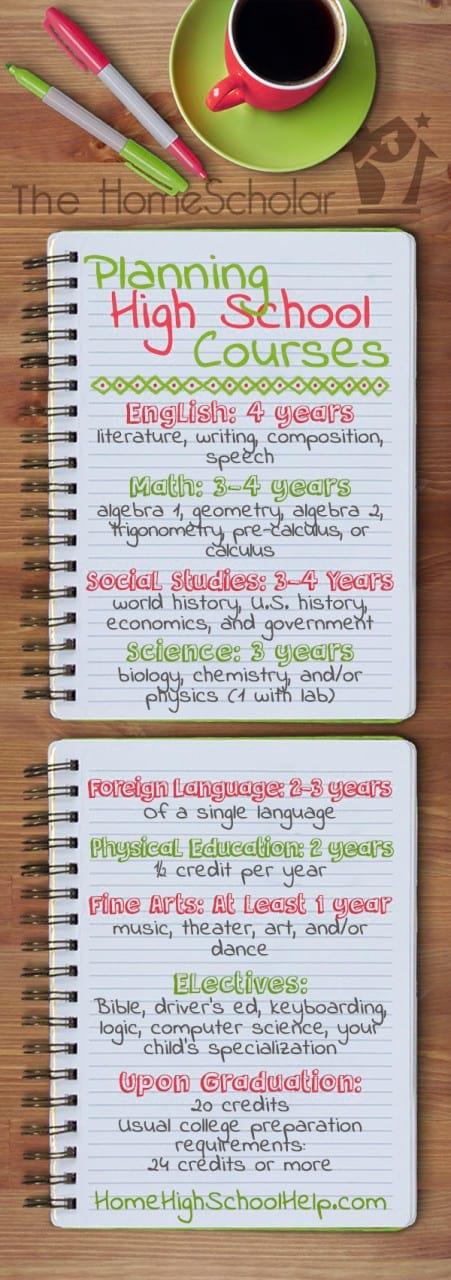 The HomeScholar

Planning High School Courses

English: 4 years
literature, writing, composition, speech

Math: 3-4 years
algebra 1, geometry, algebra 2, trigonometry, pre-calculus, or calculus

Social Studies: 3-4 Years
world history, U.S. history, economics, and government

Science: 3 years
biology, chemistry, and/or physics (1 with lab)

Foreign Language: 2-3 years
of a single language

Physical Education: 2 years
½ credit per year

Fine Arts: At Least 1 year
music, theater, art, and/or dance

Electives:
Bible, driver's ed, keyboarding, logic, computer science, your child's specialization

Upon Graduation:
20 credits
Usual college preparation requirements:
24 credits or more

HomeHighSchoolHelp.com