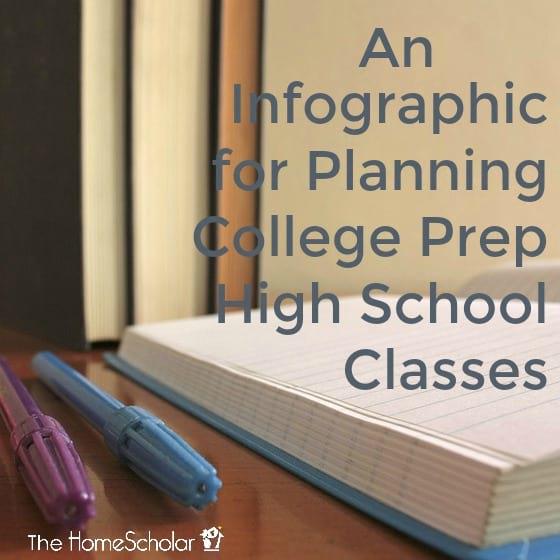 An Infographic for Planning College Prep High School Classes

The HomeScholar